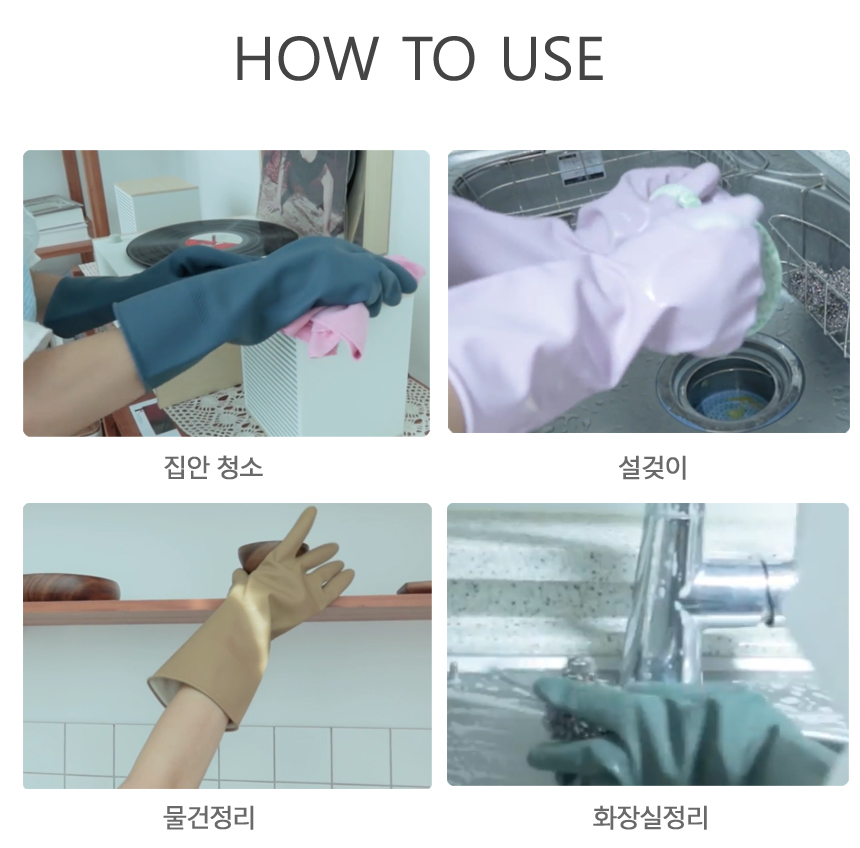 HOW TO USE

집안 청소

설겆이

물건정리

화장실정리